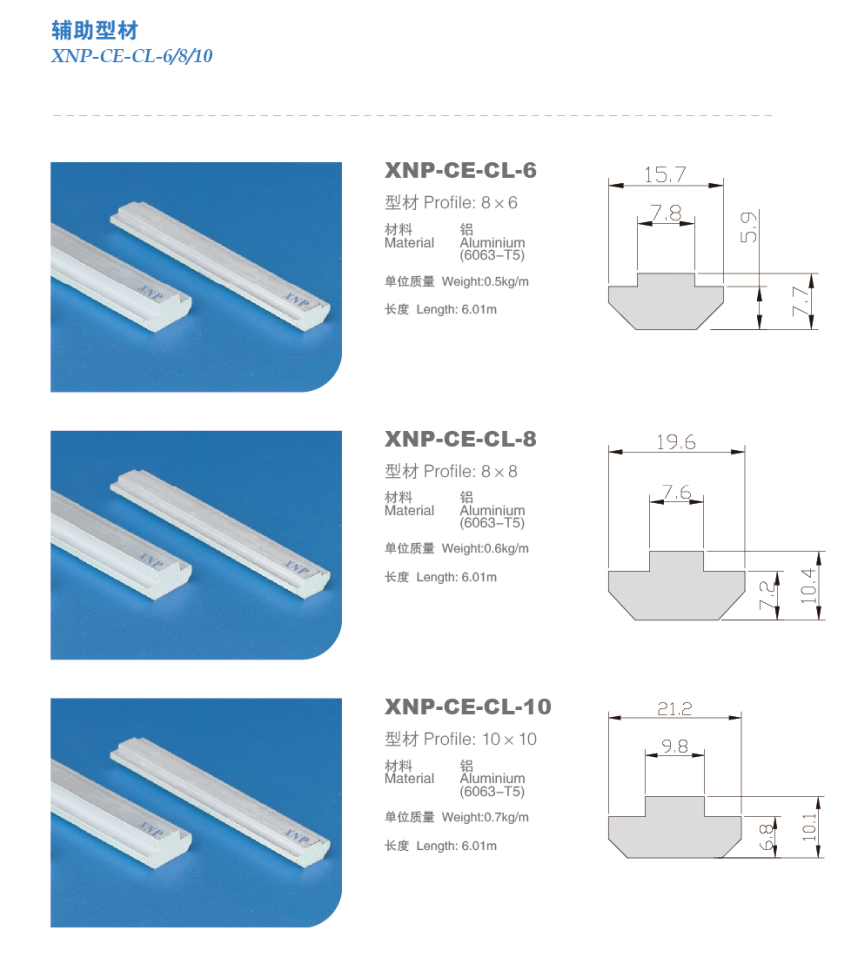 辅助型材
XNP-CE-CL-6/8/10

XNP XNP

XNP-CE-CL-6
型材 Profile: 8 × 6
材料 Material
铝 Aluminium (6063-T5)
单位质量 Weight:0.5kg/m
长度 Length: 6.01m

15.7
7.8
5.9
7.7

XNP XNP

XNP-CE-CL-8
型材 Profile: 8 × 8
材料 Material
铝 Aluminium (6063-T5)
单位质量 Weight:0.6kg/m
长度 Length: 6.01m

19.6
7.6
7.2
10.4

XNP XNP

XNP-CE-CL-10
型材 Profile: 10 × 10
材料 Material
铝 Aluminium (6063-T5)
单位质量 Weight:0.7kg/m
长度 Length: 6.01m

21.2
9.8
6.8
10.1